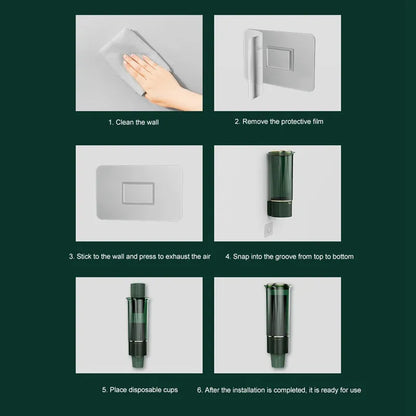 1. Clean the wall

2. Remove the protective film

3. Stick to the wall and press to exhaust the air

4. Snap into the groove from top to bottom

5. Place disposable cups

6. After the installation is completed, it is ready for use