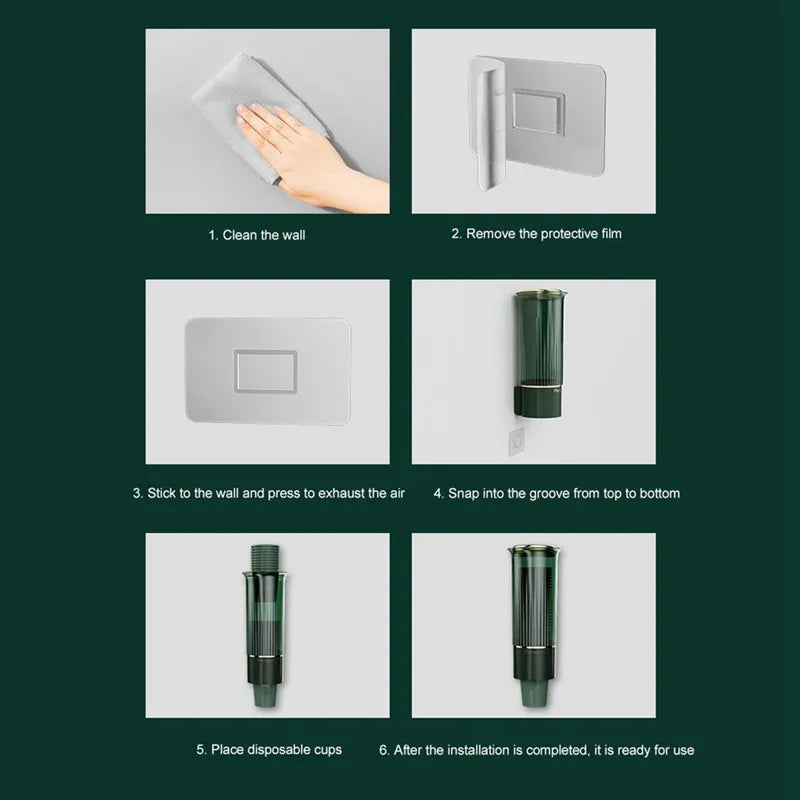 1. Clean the wall

2. Remove the protective film

3. Stick to the wall and press to exhaust the air

4. Snap into the groove from top to bottom

5. Place disposable cups

6. After the installation is completed, it is ready for use